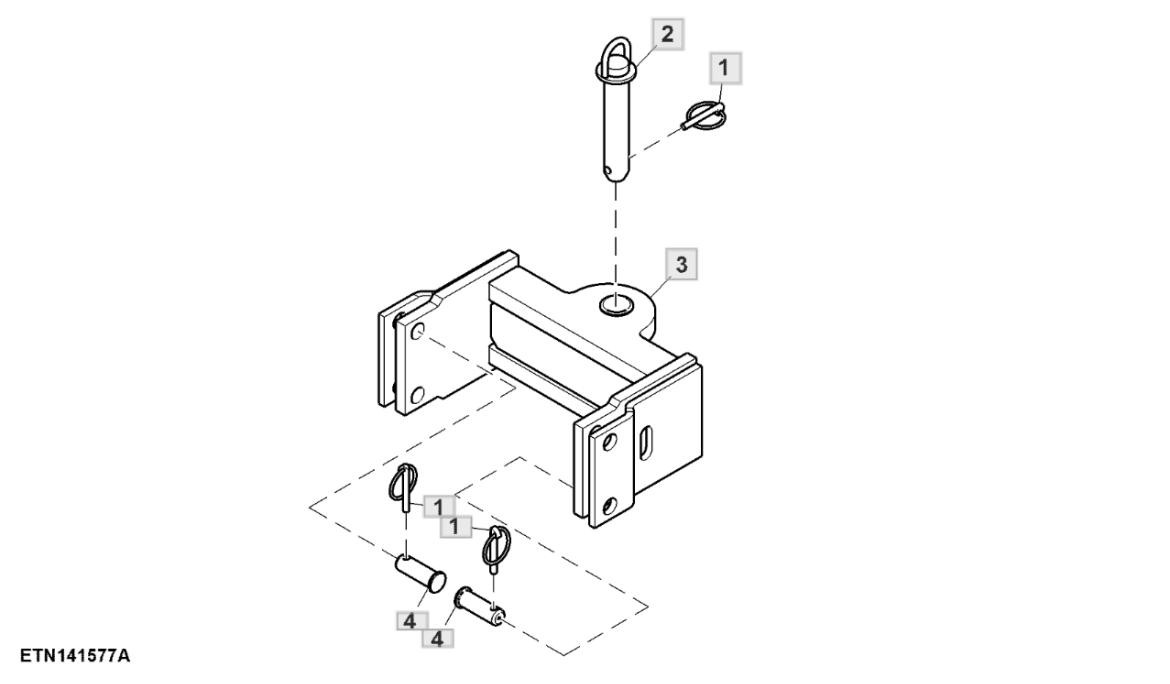 2
1
3
1
1
4
4
ETN141577A